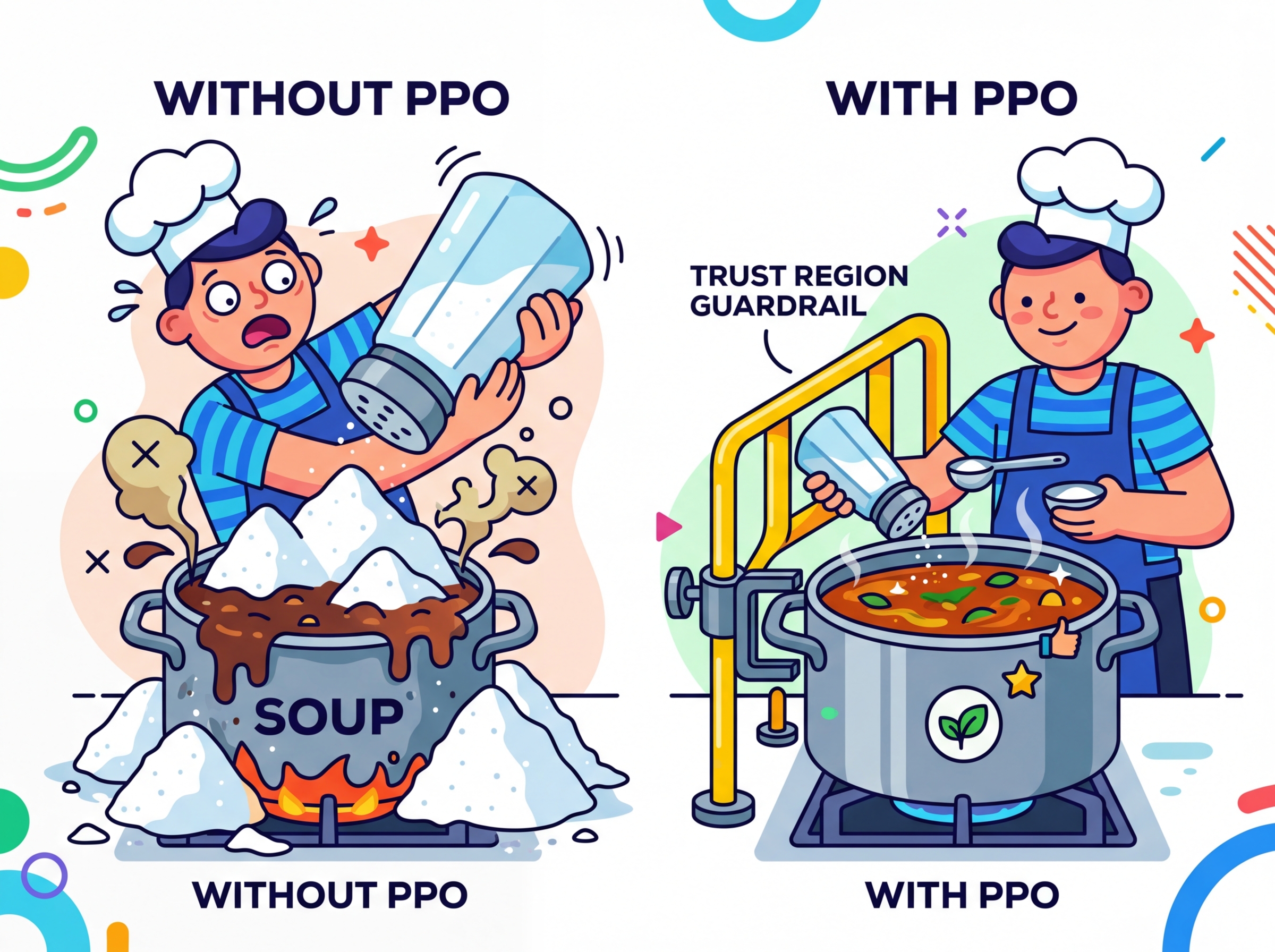 WITHOUT PPO

SOUP

WITHOUT PPO

WITH PPO

TRUST REGION GUARDRAIL

WITH PPO